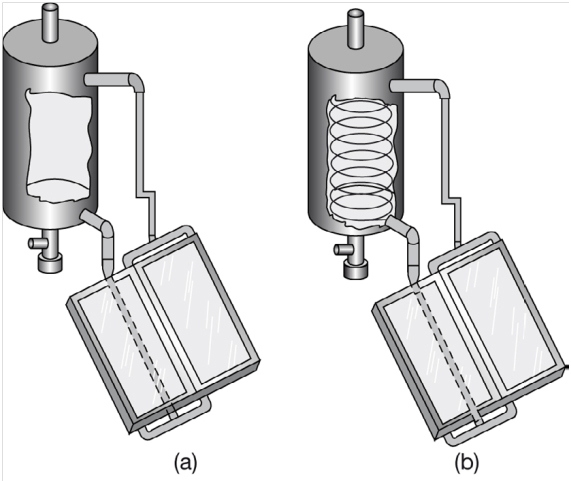 (a)

(b)